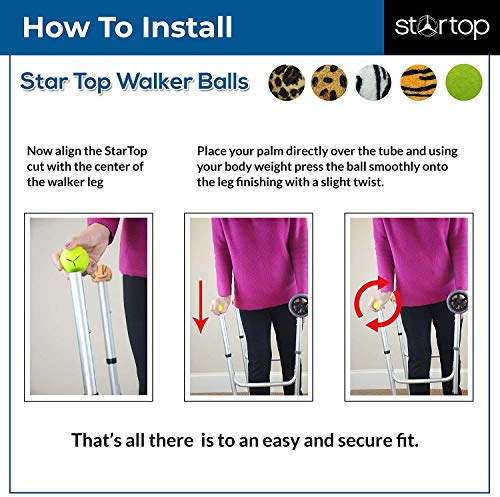 How To Install

startop

Star Top Walker Balls

Now align the StarTop cut with the center of the walker leg

Place your palm directly over the tube and using your body weight press the ball smoothly onto the leg finishing with a slight twist.

That's all there is to an easy and secure fit.