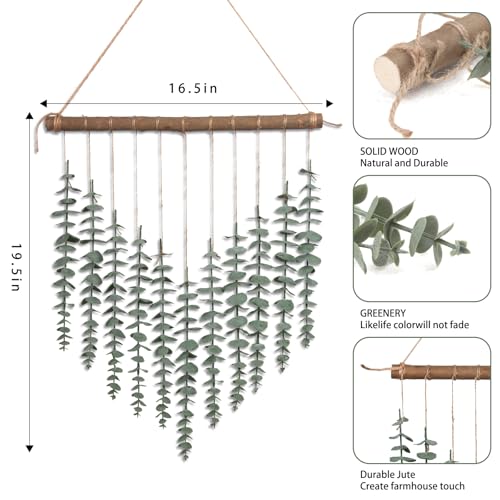 16.5in

19.5in

SOLID WOOD
Natural and Durable

GREENERY
Likelife colorwill not fade

Durable Jute
Create farmhouse touch