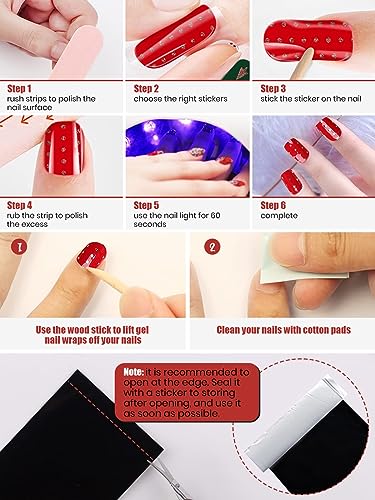 Step 1
rush strips to polish the nail surface

Step 2
choose the right stickers

Step 3
stick the sticker on the nail

Step 4
rub the strip to polish the excess

Step 5
use the nail light for 60 seconds

Step 6
complete

1
Use the wood stick to lift gel nail wraps off your nails

2
Clean your nails with cotton pads

Note: it is recommended to open at the edge. Seal it with a sticker to storing after opening, and use it as soon as possible.