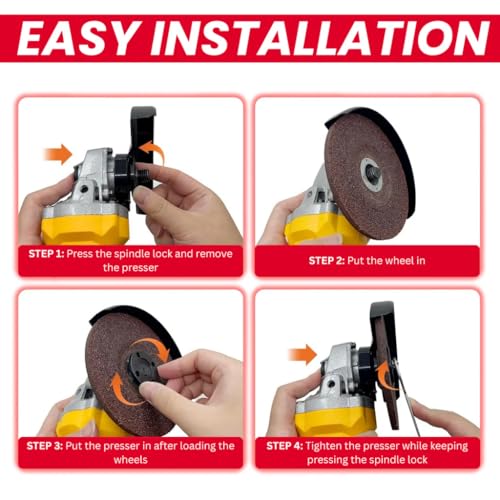 EASY INSTALLATION

STEP 1: Press the spindle lock and remove the presser

STEP 2: Put the wheel in

STEP 3: Put the presser in after loading the wheels

STEP 4: Tighten the presser while keeping pressing the spindle lock