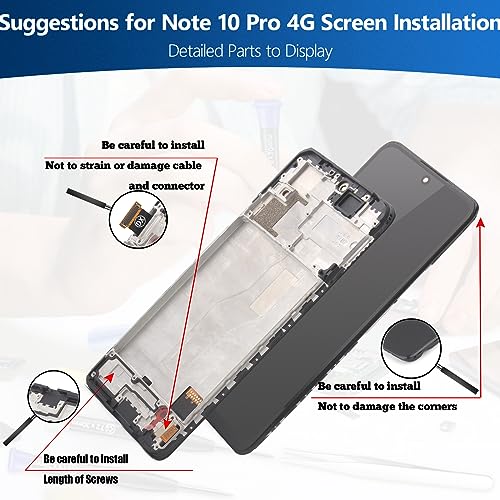 Suggestions for Note 10 Pro 4G Screen Installation

Detailed Parts to Display

Be careful to install

Not to strain or damage cable and connector

Be careful to install

Not to damage the corners

Be careful to install

Length of Screws