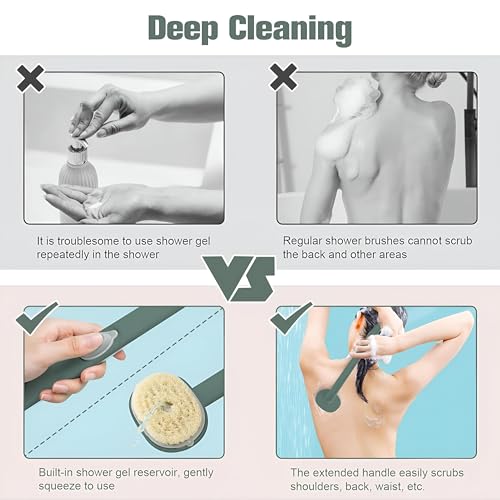 Deep Cleaning

It is troublesome to use shower gel repeatedly in the shower

Regular shower brushes cannot scrub the back and other areas

VS

Built-in shower gel reservoir, gently squeeze to use

The extended handle easily scrubs shoulders, back, waist, etc.