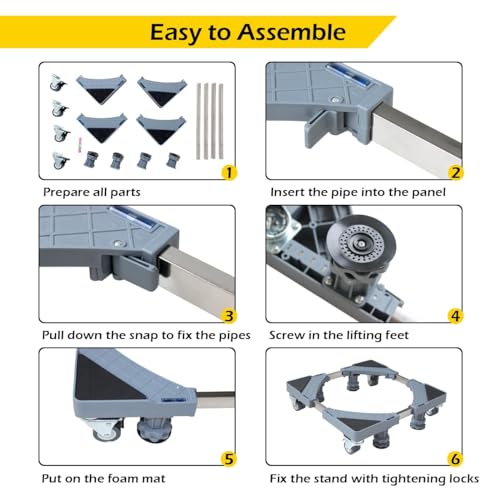 Easy to Assemble

1
Prepare all parts

2
Insert the pipe into the panel

3
Pull down the snap to fix the pipes

4
Screw in the lifting feet

5
Put on the foam mat

6
Fix the stand with tightening locks