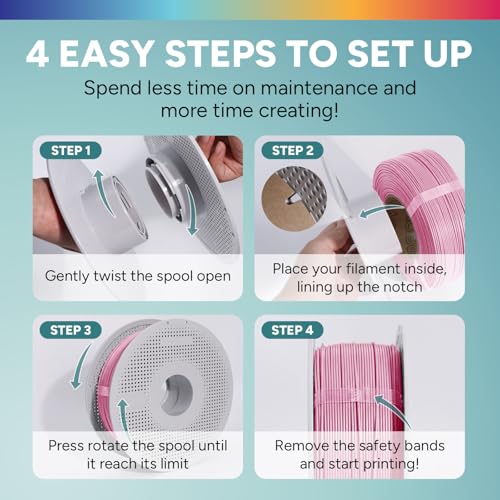 4 EASY STEPS TO SET UP

Spend less time on maintenance and more time creating!

STEP 1

Gently twist the spool open

STEP 2

Place your filament inside, lining up the notch

STEP 3

Press rotate the spool until it reach its limit

STEP 4

Remove the safety bands and start printing!