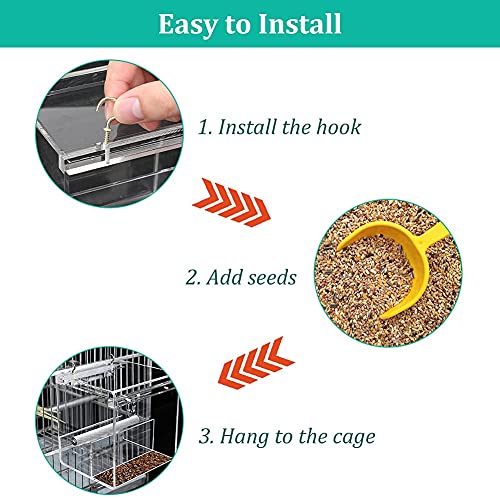 Easy to Install

1. Install the hook

2. Add seeds

3. Hang to the cage