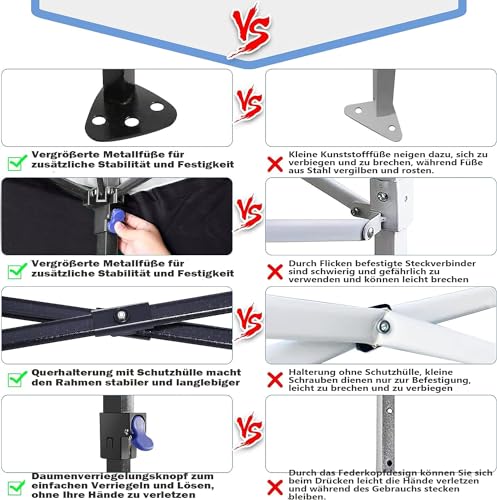 VS

VS

Vergrößerte Metallfüße für zusätzliche Stabilität und Festigkeit

Kleine Kunststofffüße neigen dazu, sich zu verbiegen und zu brechen, während Füße aus Stahl vergilben und rosten.

VS

Vergrößerte Metallfüße für zusätzliche Stabilität und Festigkeit

Durch Flicken befestigte Steckverbinder sind schwierig und gefährlich zu verwenden und können leicht brechen

VS

Querhalterung mit Schutzhülle macht den Rahmen stabiler und langlebiger

Halterung ohne Schutzhülle, kleine Schrauben dienen nur zur Befestigung, leicht zu brechen und zu verbiegen

VS

Daumenverriegelungsknopf zum einfachen Verriegeln und Lösen, ohne Ihre Hände zu verletzen

Durch das Federkopfdesign können Sie sich beim Drücken leicht die Hände verletzen und während des Gebrauchs stecken bleiben.