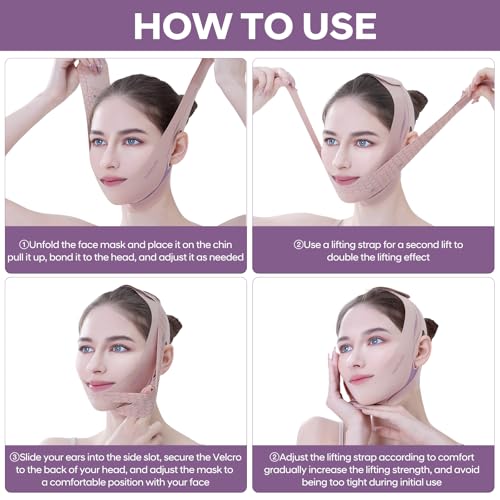 HOW TO USE

①Unfold the face mask and place it on the chin pull it up, bond it to the head, and adjust it as needed

②Use a lifting strap for a second lift to double the lifting effect

③Slide your ears into the side slot, secure the Velcro to the back of your head, and adjust the mask to a comfortable position with your face

②Adjust the lifting strap according to comfort gradually increase the lifting strength, and avoid being too tight during initial use