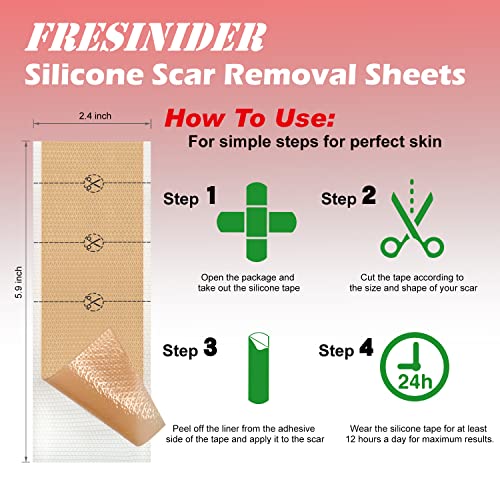 FRESINIDER
Silicone Scar Removal Sheets

2.4 inch

5.9 inch

How To Use:
For simple steps for perfect skin

Step 1
Open the package and take out the silicone tape

Step 2
Cut the tape according to the size and shape of your scar

Step 3
Peel off the liner from the adhesive side of the tape and apply it to the scar

Step 4
24h
Wear the silicone tape for at least 12 hours a day for maximum results.