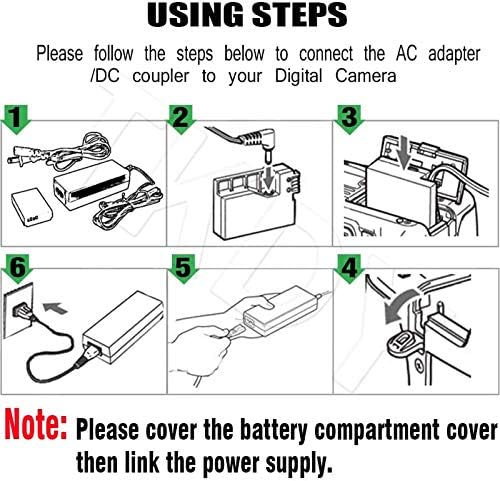 USING STEPS

Please follow the steps below to connect the AC adapter /DC coupler to your Digital Camera

1

2

3

6

5

4

Note: Please cover the battery compartment cover then link the power supply.