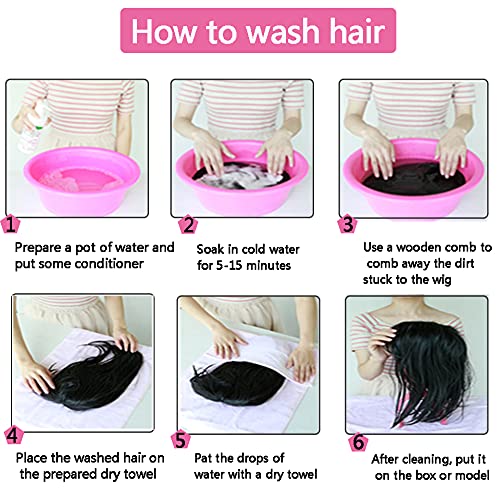 How to wash hair

1
Prepare a pot of water and put some conditioner

2
Soak in cold water for 5-15 minutes

3
Use a wooden comb to comb away the dirt stuck to the wig

4
Place the washed hair on the prepared dry towel

5
Pat the drops of water with a dry towel

6
After cleaning, put it on the box or model