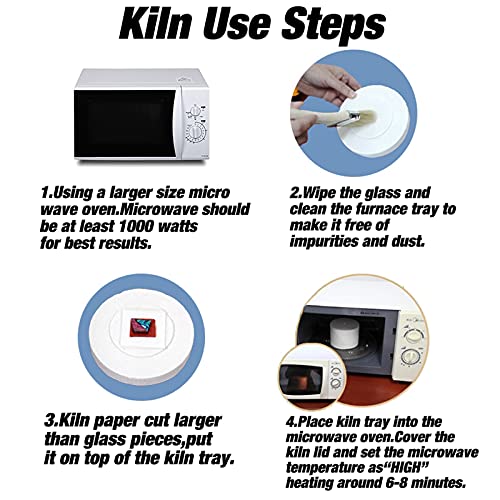 Kiln Use Steps

1.Using a larger size micro wave oven.Microwave should be at least 1000 watts for best results.

2.Wipe the glass and clean the furnace tray to make it free of impurities and dust.

3.Kiln paper cut larger than glass pieces,put it on top of the kiln tray.

4.Place kiln tray into the microwave oven.Cover the kiln lid and set the microwave temperature as“HIGH” heating around 6-8 minutes.