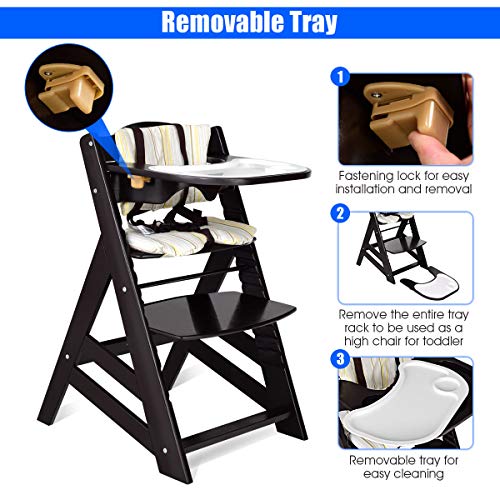 Removable Tray

1

Fastening lock for easy installation and removal

2

Remove the entire tray rack to be used as a high chair for toddler

3

Removable tray for easy cleaning