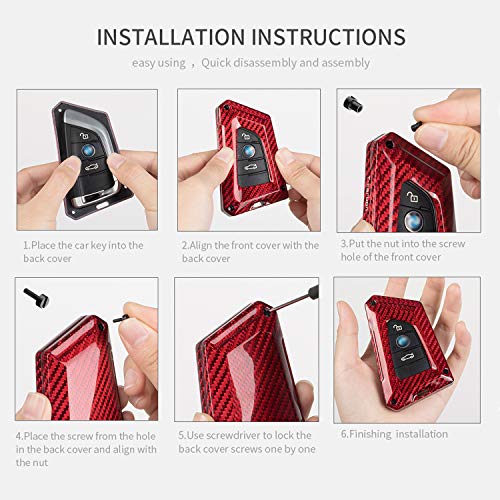 INSTALLATION INSTRUCTIONS

easy using , Quick disassembly and assembly

1.Place the car key into the back cover

2.Align the front cover with the back cover

3.Put the nut into the screw hole of the front cover

4.Place the screw from the hole in the back cover and align with the nut

5.Use screwdriver to lock the back cover screws one by one

6.Finishing installation