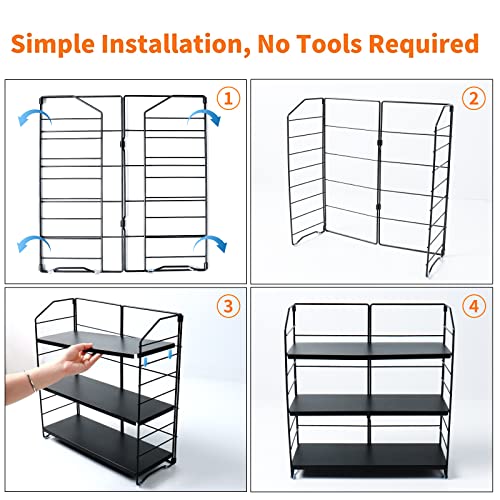 Simple Installation, No Tools Required

1

2

3

4