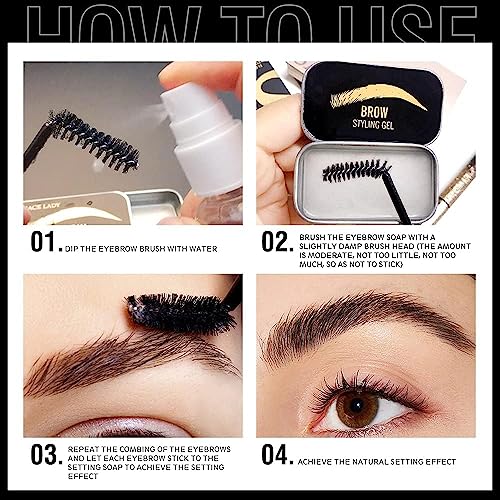 HOW TO USE

ACE LADY

01. DIP THE EYEBROW BRUSH WITH WATER

BROW
STYLING GEL

02. BRUSH THE EYEBROW SOAP WITH A SLIGHTLY DAMP BRUSH HEAD (THE AMOUNT IS MODERATE, NOT TOO LITTLE, NOT TOO MUCH, SO AS NOT TO STICK)

03. REPEAT THE COMBING OF THE EYEBROWS AND LET EACH EYEBROW STICK TO THE SETTING SOAP TO ACHIEVE THE SETTING EFFECT

04. ACHIEVE THE NATURAL SETTING EFFECT