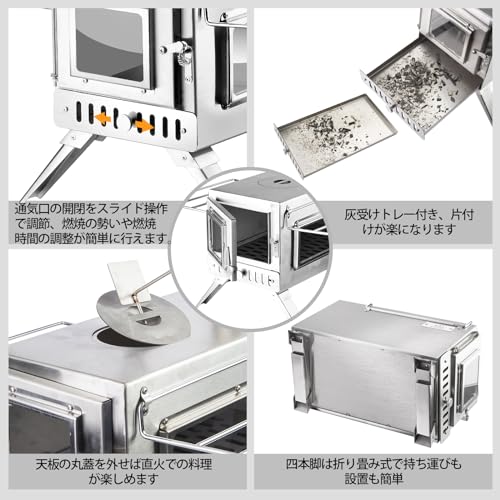 通気口の開閉をスライド操作で調節、燃焼の勢いや燃焼時間の調整が簡単に行えます。

灰受けトレー付き、片付けが楽になります

天板の丸蓋を外せば直火での料理が楽しめます

四本脚は折り畳み式で持ち運びも設置も簡単