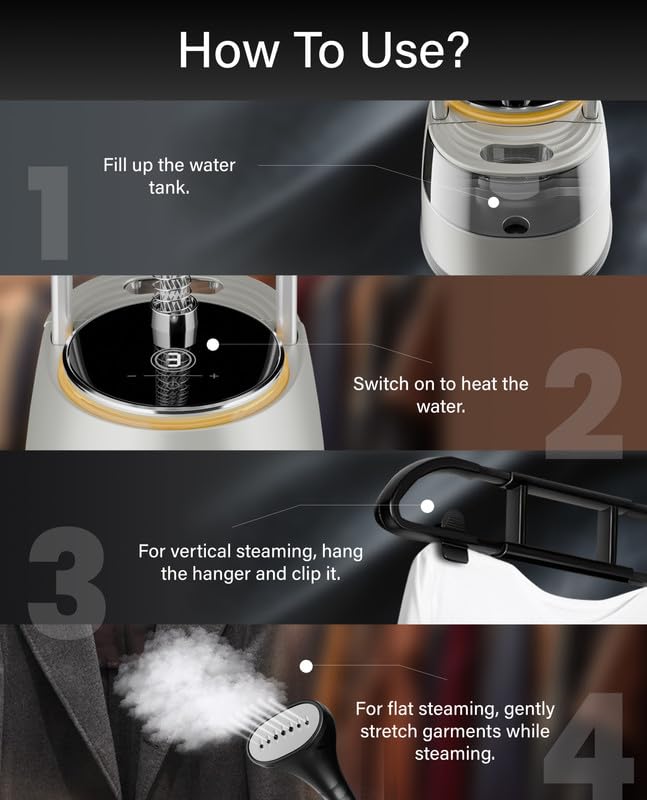 How To Use?

1

Fill up the water tank.

Switch on to heat the water.

2

3

For vertical steaming, hang the hanger and clip it.

For flat steaming, gently stretch garments while steaming.

4