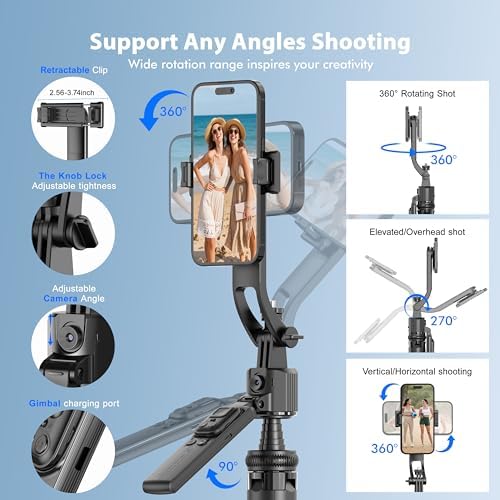 Support Any Angles Shooting
Wide rotation range inspires your creativity

Retractable Clip
2.56-3.74inch

The Knob Lock
Adjustable tightness

Adjustable
Camera Angle

Gimbal charging port

360°

90°

360° Rotating Shot
360°

Elevated/Overhead shot
270°

Vertical/Horizontal shooting
360°