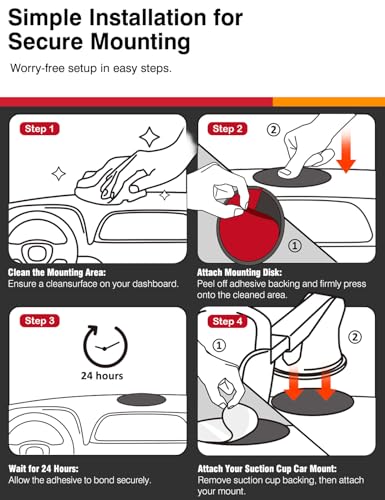 Simple Installation for Secure Mounting

Worry-free setup in easy steps.

Step 1

Clean the Mounting Area:
Ensure a cleansurface on your dashboard.

Step 2

② ①

Attach Mounting Disk:
Peel off adhesive backing and firmly press onto the cleaned area.

Step 3

24 hours

Wait for 24 Hours:
Allow the adhesive to bond securely.

Step 4

① ②

Attach Your Suction Cup Car Mount:
Remove suction cup backing, then attach your mount.