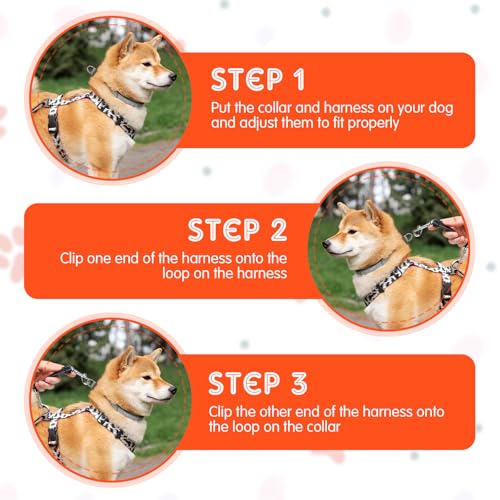 STEP 1
Put the collar and harness on your dog and adjust them to fit properly

STEP 2
Clip one end of the harness onto the loop on the harness

STEP 3
Clip the other end of the harness onto the loop on the collar