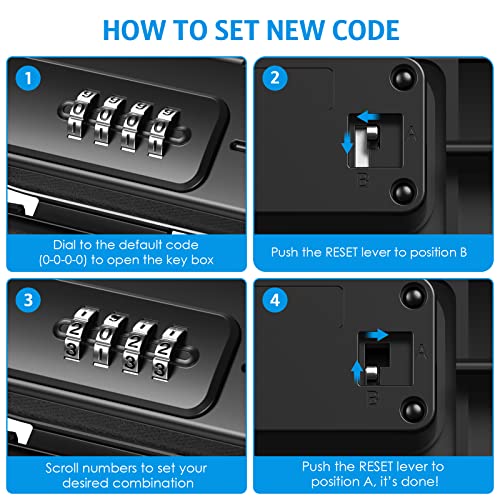 HOW TO SET NEW CODE

1

9 9 9 9
0 0 0 0
1 1 1 1

Dial to the default code (0-0-0-0) to open the key box

2

A
B

Push the RESET lever to position B

3

2 0 2 2
3 1 3 3

Scroll numbers to set your desired combination

4

A
B

Push the RESET lever to position A, it's done!