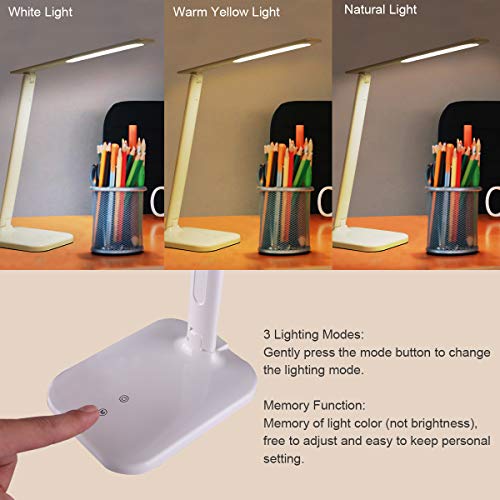 White Light

Warm Yellow Light

Natural Light

3 Lighting Modes:
Gently press the mode button to change the lighting mode.

Memory Function:
Memory of light color (not brightness), free to adjust and easy to keep personal setting.