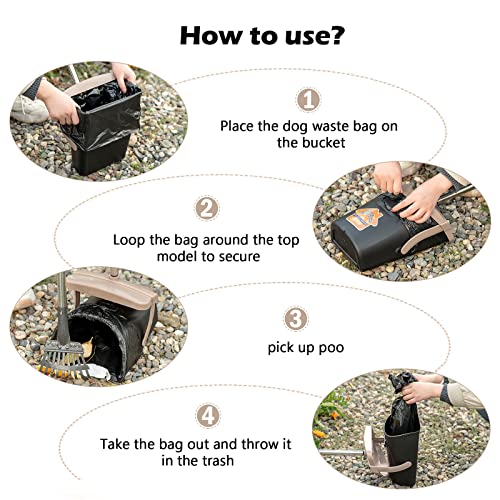 How to use?

1
Place the dog waste bag on the bucket

2
Loop the bag around the top model to secure

3
pick up poo

4
Take the bag out and throw it in the trash