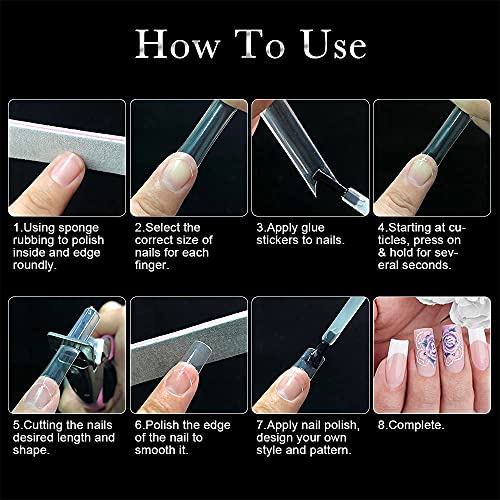 How To Use

1.Using sponge rubbing to polish inside and edge roundly.

2.Select the correct size of nails for each finger.

3.Apply glue stickers to nails.

4.Starting at cuticles, press on & hold for several seconds.

5.Cutting the nails desired length and shape.

6.Polish the edge of the nail to smooth it.

7.Apply nail polish, design your own style and pattern.

8.Complete.