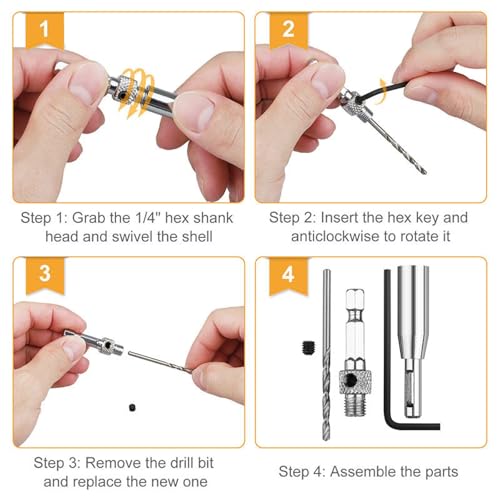 1

Step 1: Grab the 1/4" hex shank head and swivel the shell

2

Step 2: Insert the hex key and anticlockwise to rotate it

3

Step 3: Remove the drill bit and replace the new one

4

Step 4: Assemble the parts