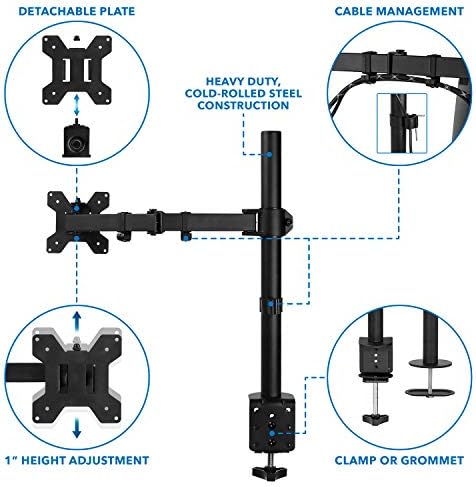 DETACHABLE PLATE

CABLE MANAGEMENT

HEAVY DUTY, COLD-ROLLED STEEL CONSTRUCTION

1" HEIGHT ADJUSTMENT

CLAMP OR GROMMET