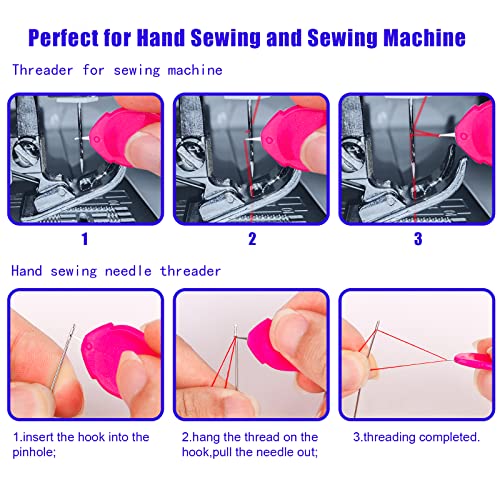 Perfect for Hand Sewing and Sewing Machine

Threader for sewing machine

1

2

3

Hand sewing needle threader

1.insert the hook into the pinhole;

2.hang the thread on the hook,pull the needle out;

3.threading completed.