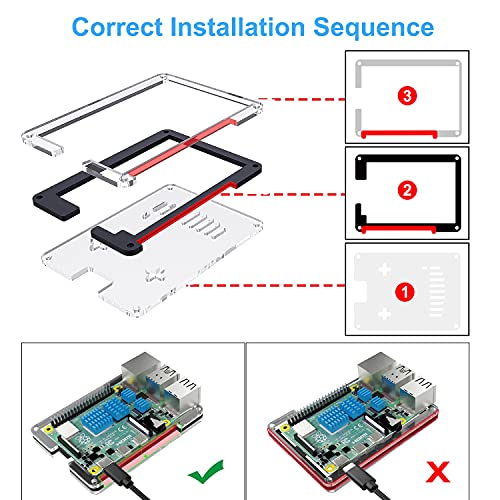 Correct Installation Sequence

3

2

1