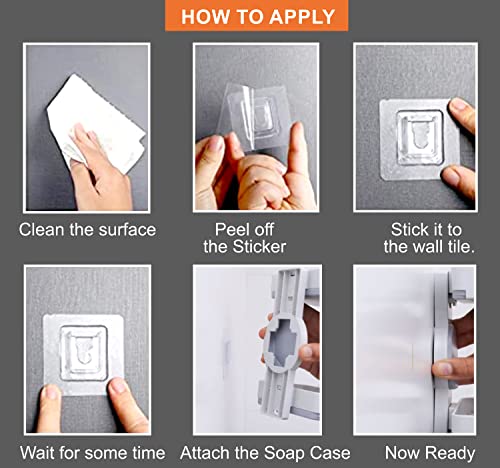 HOW TO APPLY

Clean the surface

Peel off the Sticker

Stick it to the wall tile.

Wait for some time

Attach the Soap Case

Now Ready