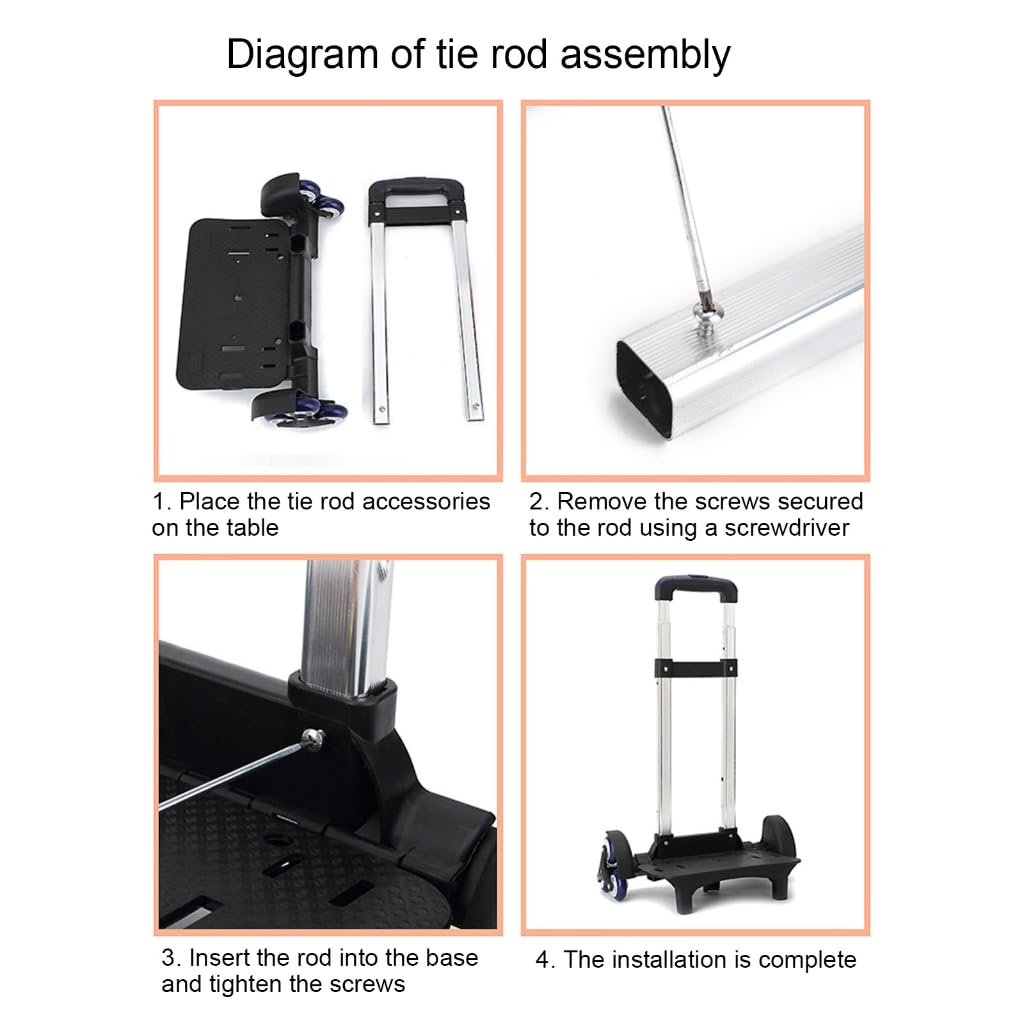 Diagram of tie rod assembly

1. Place the tie rod accessories on the table

2. Remove the screws secured to the rod using a screwdriver

3. Insert the rod into the base and tighten the screws

4. The installation is complete