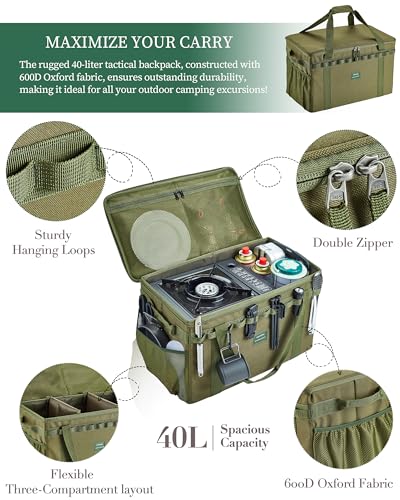 MAXIMIZE YOUR CARRY

The rugged 40-liter tactical backpack, constructed with 600D Oxford fabric, ensures outstanding durability, making it ideal for all your outdoor camping excursions!

Sturdy Hanging Loops

Double Zipper

40L | Spacious Capacity

Flexible Three-Compartment layout

600D Oxford Fabric