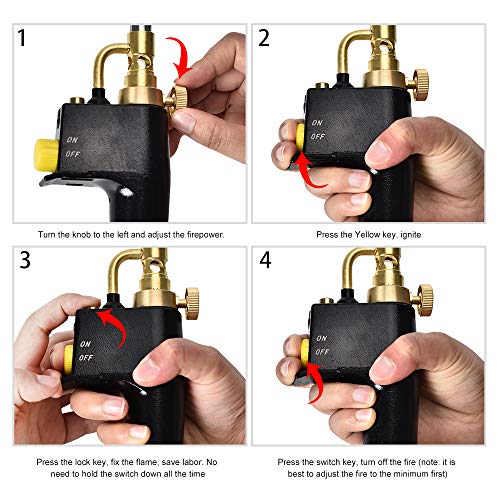 1

ON
OFF

Turn the knob to the left and adjust the firepower.

2

ON
OFF

Press the Yellow key, ignite

3

ON
OFF

Press the lock key, fix the flame, save labor. No need to hold the switch down all the time

4

ON
OFF

Press the switch key, turn off the fire (note: it is best to adjust the fire to the minimum first)