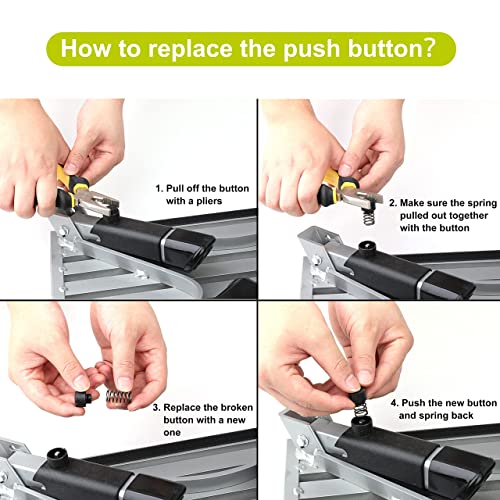 How to replace the push button?

1. Pull off the button with a pliers

2. Make sure the spring pulled out together with the button

3. Replace the broken button with a new one

4. Push the new button and spring back