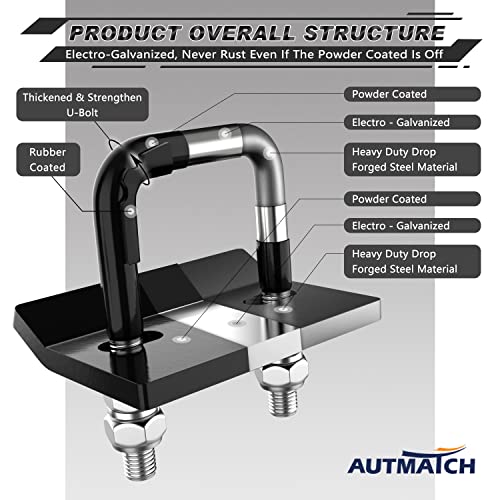 PRODUCT OVERALL STRUCTURE
Electro-Galvanized, Never Rust Even If The Powder Coated Is Off

Thickened & Strengthen U-Bolt

Rubber Coated

Powder Coated

Electro - Galvanized

Heavy Duty Drop Forged Steel Material

Powder Coated

Electro - Galvanized

Heavy Duty Drop Forged Steel Material

AUTMATCH