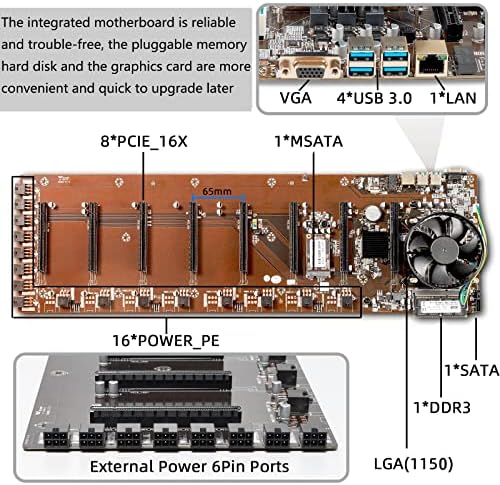 The integrated motherboard is reliable and trouble-free, the pluggable memory hard disk and the graphics card are more convenient and quick to upgrade later

VGA
4*USB 3.0
1*LAN

8*PCIE_16X
1*MSATA

65mm

16*POWER_PE

1*SATA
1*DDR3
LGA(1150)

External Power 6Pin Ports