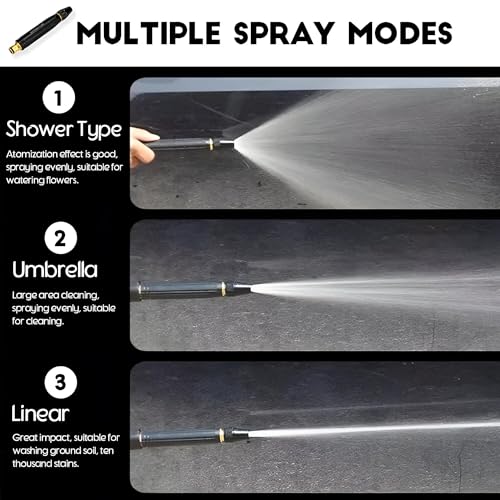 MULTIPLE SPRAY MODES

1
Shower Type
Atomization effect is good, spraying evenly, suitable for watering flowers.

2
Umbrella
Large area cleaning, spraying evenly, suitable for cleaning.

3
Linear
Great impact, suitable for washing ground soil, ten thousand stains.