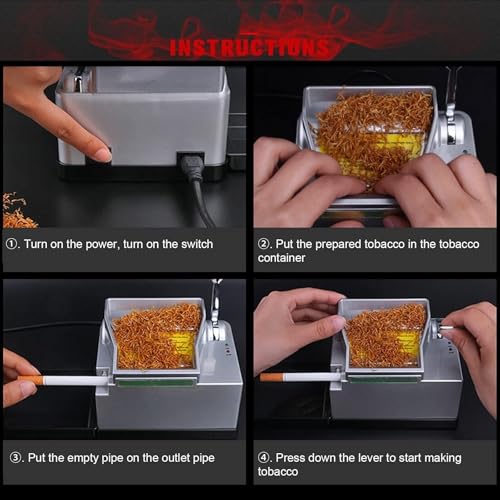 INSTRUCTIONS

①. Turn on the power, turn on the switch

②. Put the prepared tobacco in the tobacco container

③. Put the empty pipe on the outlet pipe

④. Press down the lever to start making tobacco