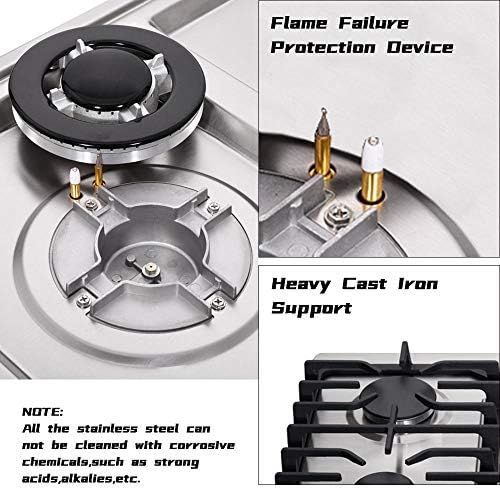 Flame Failure Protection Device

Heavy Cast Iron Support

NOTE:
All the stainless steel can not be cleaned with corrosive chemicals,such as strong acids,alkalies,etc.