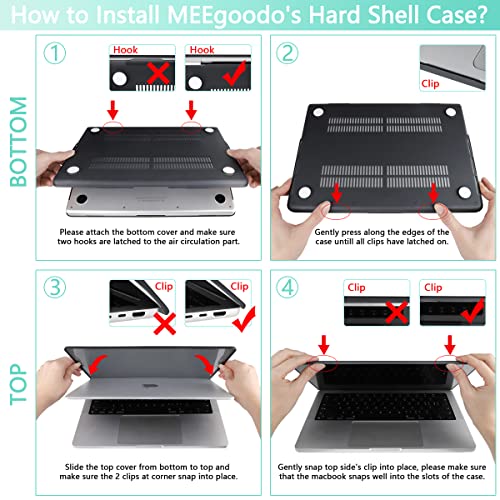 How to Install MEEgoodo's Hard Shell Case?

BOTTOM

1

Hook

Hook

Please attach the bottom cover and make sure two hooks are latched to the air circulation part.

2

Clip

Gently press along the edges of the case untill all clips have latched on.

TOP

3

Clip

Clip

Slide the top cover from bottom to top and make sure the 2 clips at corner snap into place.

4

Clip

Clip

Gently snap top side's clip into place, please make sure that the macbook snaps well into the slots of the case.