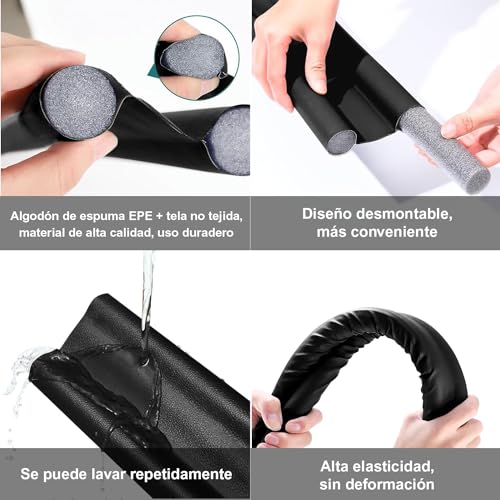 Algodón de espuma EPE + tela no tejida, material de alta calidad, uso duradero

Diseño desmontable, más conveniente

Se puede lavar repetidamente

Alta elasticidad, sin deformación