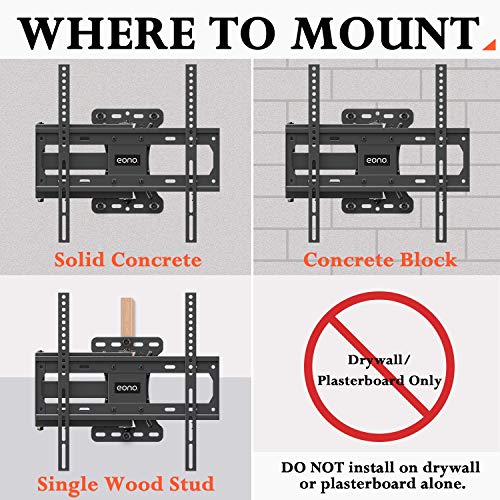 WHERE TO MOUNT

eono

Solid Concrete

eono

Concrete Block

eono

Single Wood Stud

Drywall/
Plasterboard Only

DO NOT install on drywall or plasterboard alone.