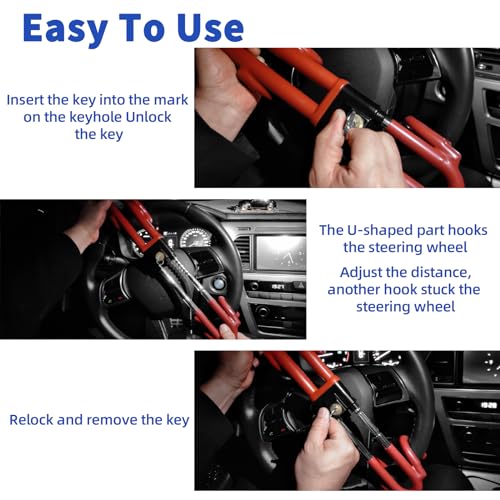 Easy To Use

Insert the key into the mark on the keyhole Unlock the key

The U-shaped part hooks the steering wheel

Adjust the distance, another hook stuck the steering wheel

Relock and remove the key