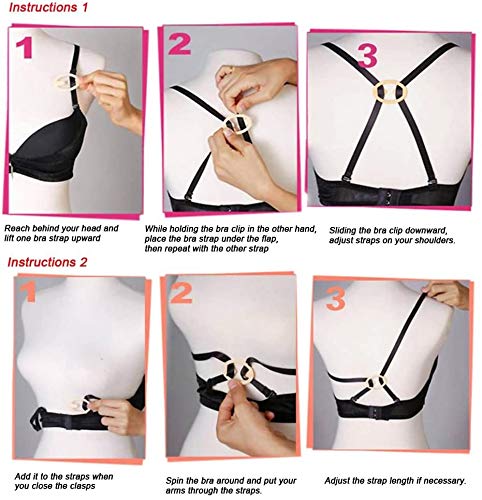 Instructions 1

1

2

3

Reach behind your head and lift one bra strap upward

While holding the bra clip in the other hand, place the bra strap under the flap, then repeat with the other strap

Sliding the bra clip downward, adjust straps on your shoulders.

Instructions 2

1

2

3

Add it to the straps when you close the clasps

Spin the bra around and put your arms through the straps.

Adjust the strap length if necessary.