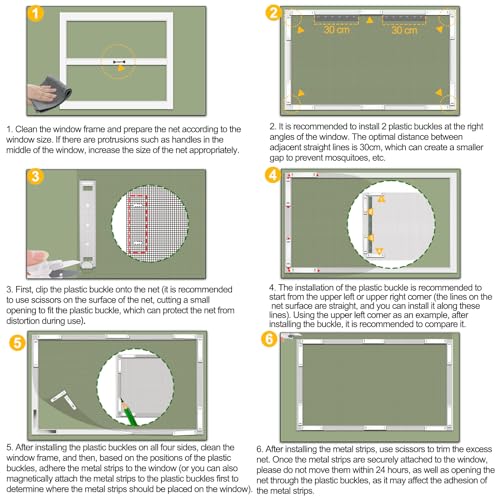 1

1. Clean the window frame and prepare the net according to the window size. If there are protrusions such as handles in the middle of the window, increase the size of the net appropriately.

2

30 cm

30 cm

2. It is recommended to install 2 plastic buckles at the right angles of the window. The optimal distance between adjacent straight lines is 30cm, which can create a smaller gap to prevent mosquitoes, etc.

3

3. First, clip the plastic buckle onto the net (it is recommended to use scissors on the surface of the net, cutting a small opening to fit the plastic buckle, which can protect the net from distortion during use).

4

4. The installation of the plastic buckle is recommended to start from the upper left or upper right corner (the lines on the net surface are straight, and you can install it along these lines). Using the upper left corner as an example, after installing the buckle, it is recommended to compare it.

5

5. After installing the plastic buckles on all four sides, clean the window frame, and then, based on the positions of the plastic buckles, adhere the metal strips to the window (or you can also magnetically attach the metal strips to the plastic buckles first to determine where the metal strips should be placed on the window).

6

6. After installing the metal strips, use scissors to trim the excess net. Once the metal strips are securely attached to the window, please do not move them within 24 hours, as well as opening the net through the plastic buckles, as it may affect the adhesion of the metal strips.