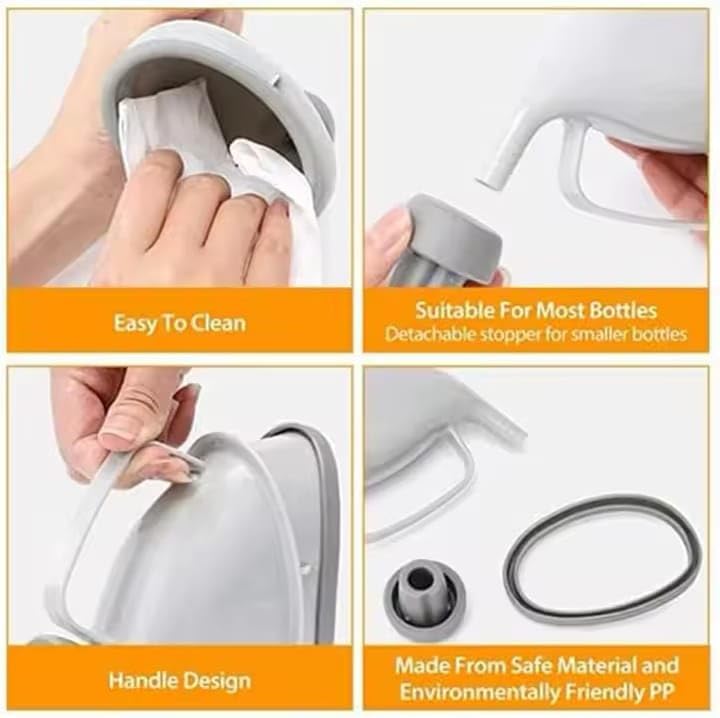 Easy To Clean

Suitable For Most Bottles
Detachable stopper for smaller bottles

Handle Design

Made From Safe Material and Environmentally Friendly PP