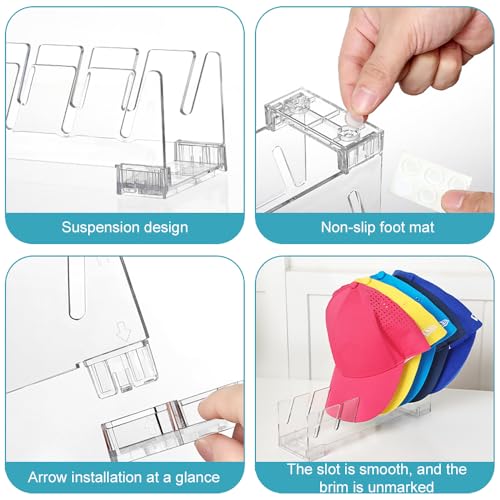 Suspension design

Non-slip foot mat

Arrow installation at a glance

The slot is smooth, and the brim is unmarked